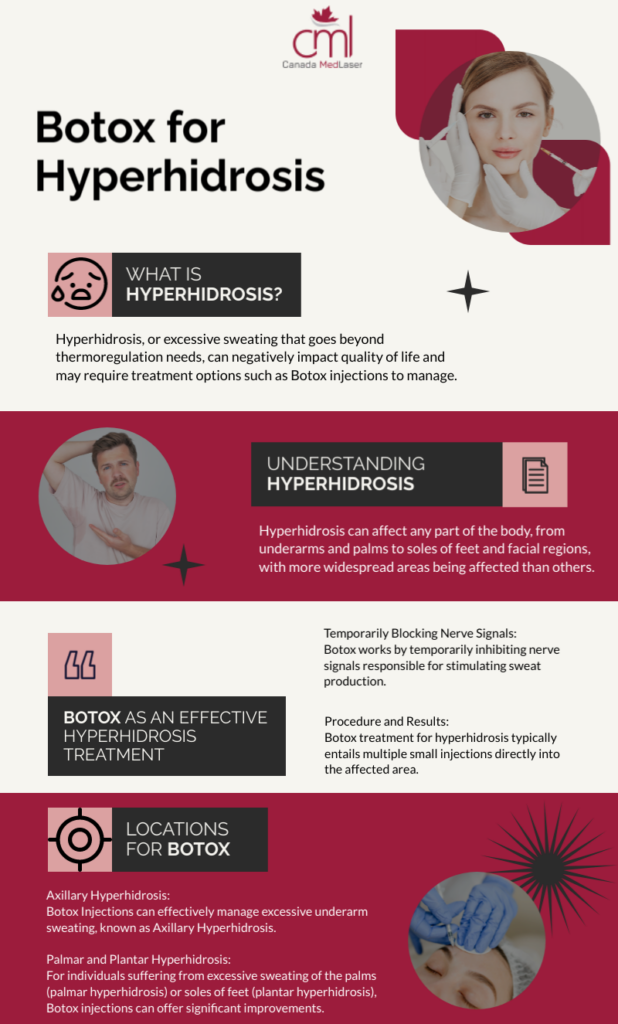 cml
Canada MedLaser

Botox for Hyperhidrosis

WHAT IS HYPERHIDROSIS?

Hyperhidrosis, or excessive sweating that goes beyond thermoregulation needs, can negatively impact quality of life and may require treatment options such as Botox injections to manage.

UNDERSTANDING HYPERHIDROSIS

Hyperhidrosis can affect any part of the body, from underarms and palms to soles of feet and facial regions, with more widespread areas being affected than others.

BOTOX AS AN EFFECTIVE HYPERHIDROSIS TREATMENT

Temporarily Blocking Nerve Signals:
Botox works by temporarily inhibiting nerve signals responsible for stimulating sweat production.

Procedure and Results:
Botox treatment for hyperhidrosis typically entails multiple small injections directly into the affected area.

LOCATIONS FOR BOTOX

Axillary Hyperhidrosis:
Botox Injections can effectively manage excessive underarm sweating, known as Axillary Hyperhidrosis.

Palmar and Plantar Hyperhidrosis:
For individuals suffering from excessive sweating of the palms (palmar hyperhidrosis) or soles of feet (plantar hyperhidrosis), Botox injections can offer significant improvements.